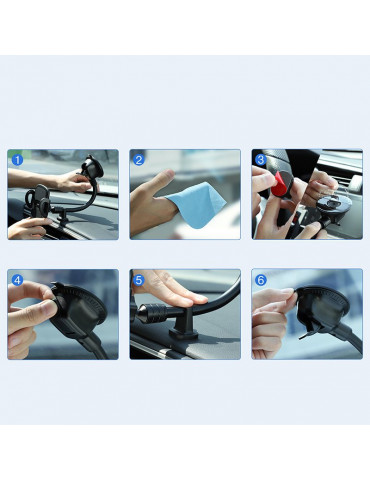 1

2

3

4

5

6